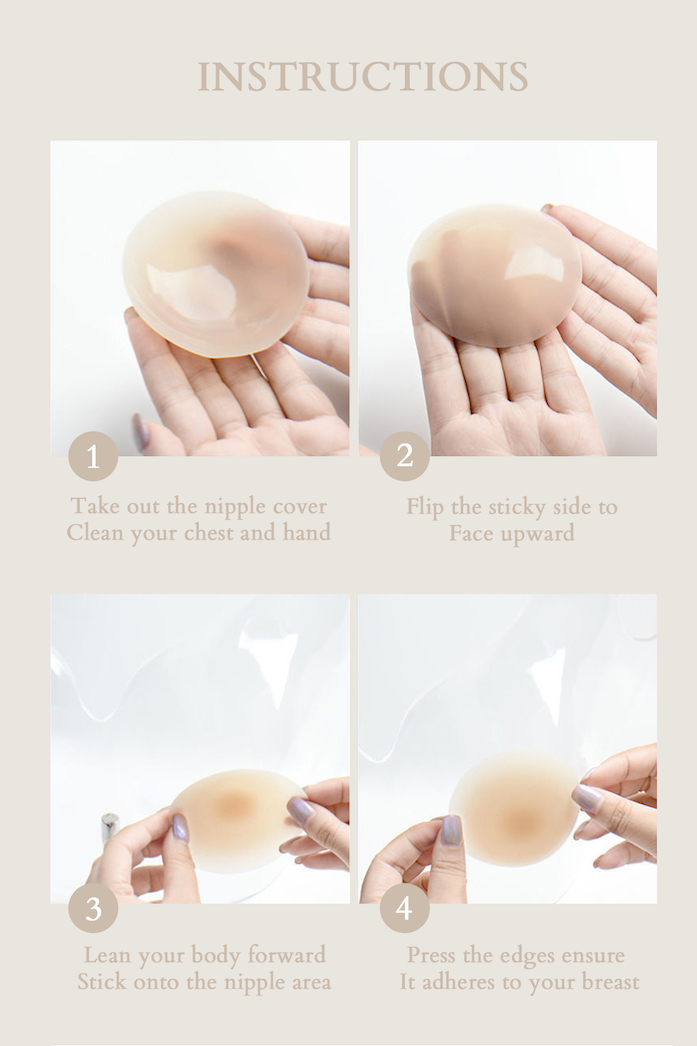 INSTRUCTIONS

1

Take out the nipple cover
Clean your chest and hand

2

Flip the sticky side to
Face upward

3

Lean your body forward
Stick onto the nipple area

4

Press the edges ensure
It adheres to your breast